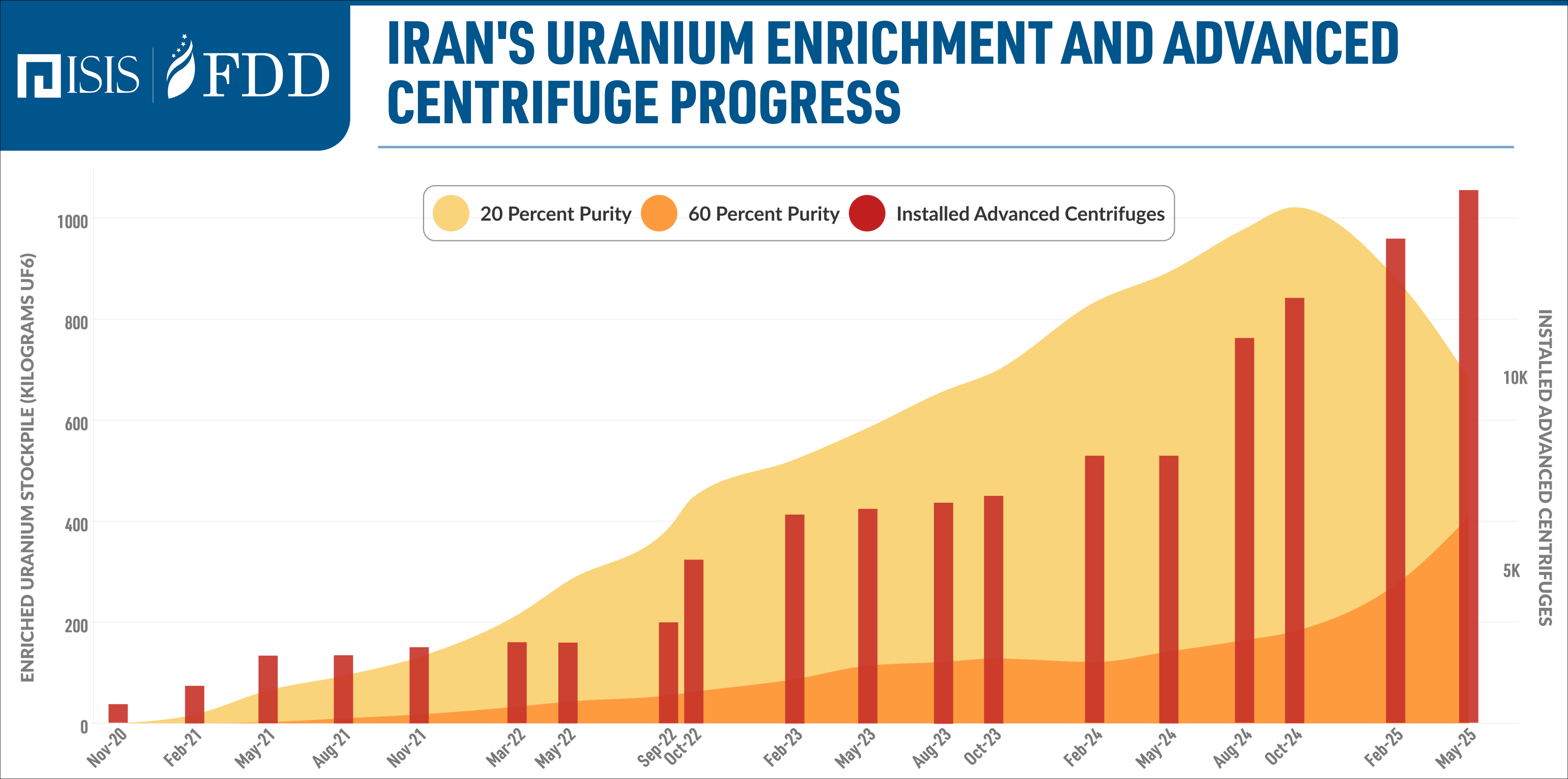 ISIS FDD

IRAN'S URANIUM ENRICHMENT AND ADVANCED CENTRIFUGE PROGRESS

20 Percent Purity
60 Percent Purity
Installed Advanced Centrifuges

ENRICHED URANIUM STOCKPILE (KILOGRAMS UF6)

1000
800
600
400
200
0

INSTALLED ADVANCED CENTRIFUGES

10K
5K

Nov-20
Feb-21
May-21
Aug-21
Nov-21
Mar-22
May-22
Sep-22
Oct-22
Feb-23
May-23
Aug-23
Oct-23
Feb-24
May-24
Aug-24
Oct-24
Feb-25
May-25