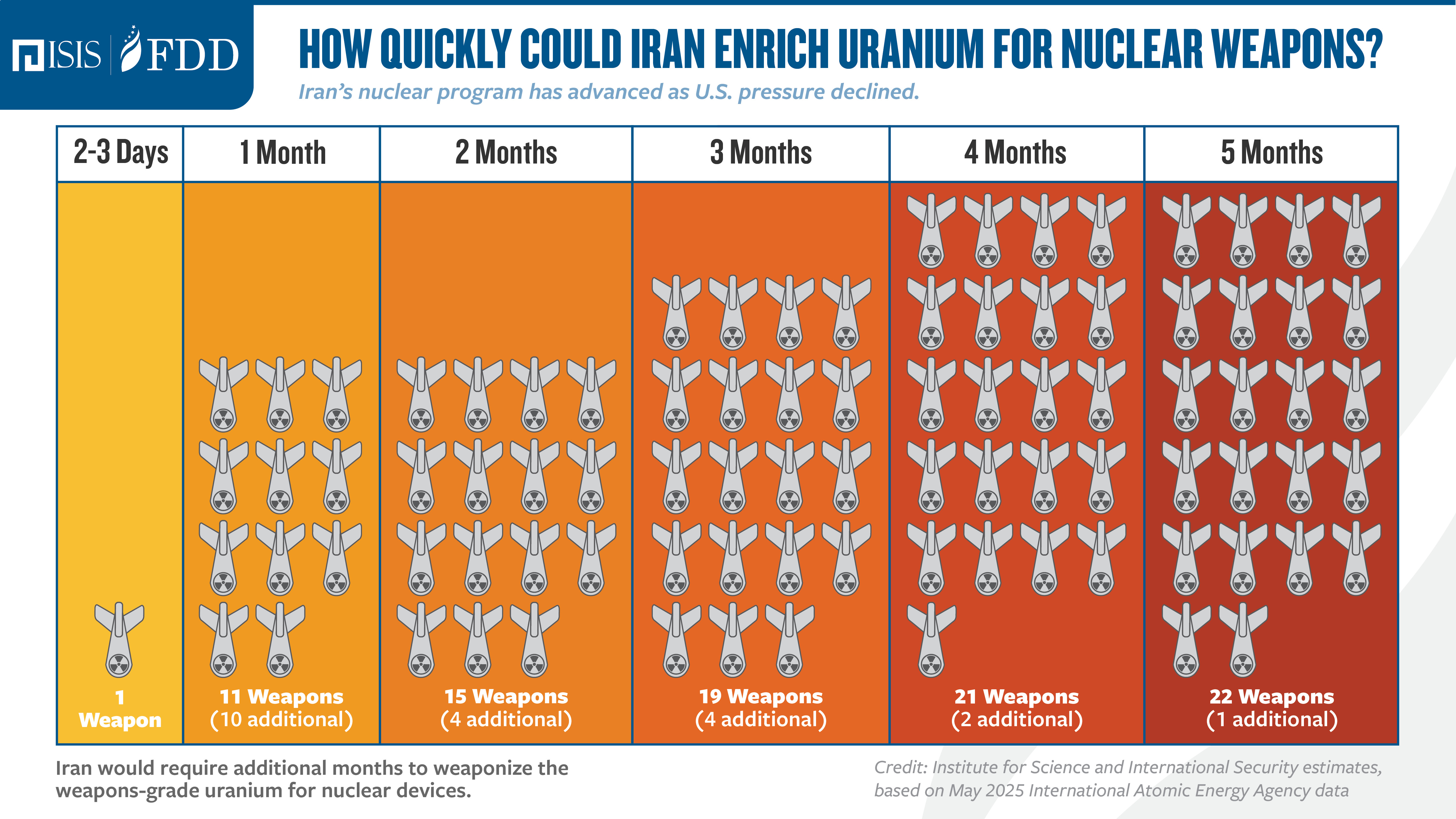 ISIS | FDD

HOW QUICKLY COULD IRAN ENRICH URANIUM FOR NUCLEAR WEAPONS?

Iran's nuclear program has advanced as U.S. pressure declined.

| 2-3 Days | 1 Month | 2 Months | 3 Months | 4 Months | 5 Months |
|---|---|---|---|---|---|
| 1 Weapon | 11 Weapons (10 additional) | 15 Weapons (4 additional) | 19 Weapons (4 additional) | 21 Weapons (2 additional) | 22 Weapons (1 additional) |

Iran would require additional months to weaponize the weapons-grade uranium for nuclear devices.

Credit: Institute for Science and International Security estimates, based on May 2025 International Atomic Energy Agency data